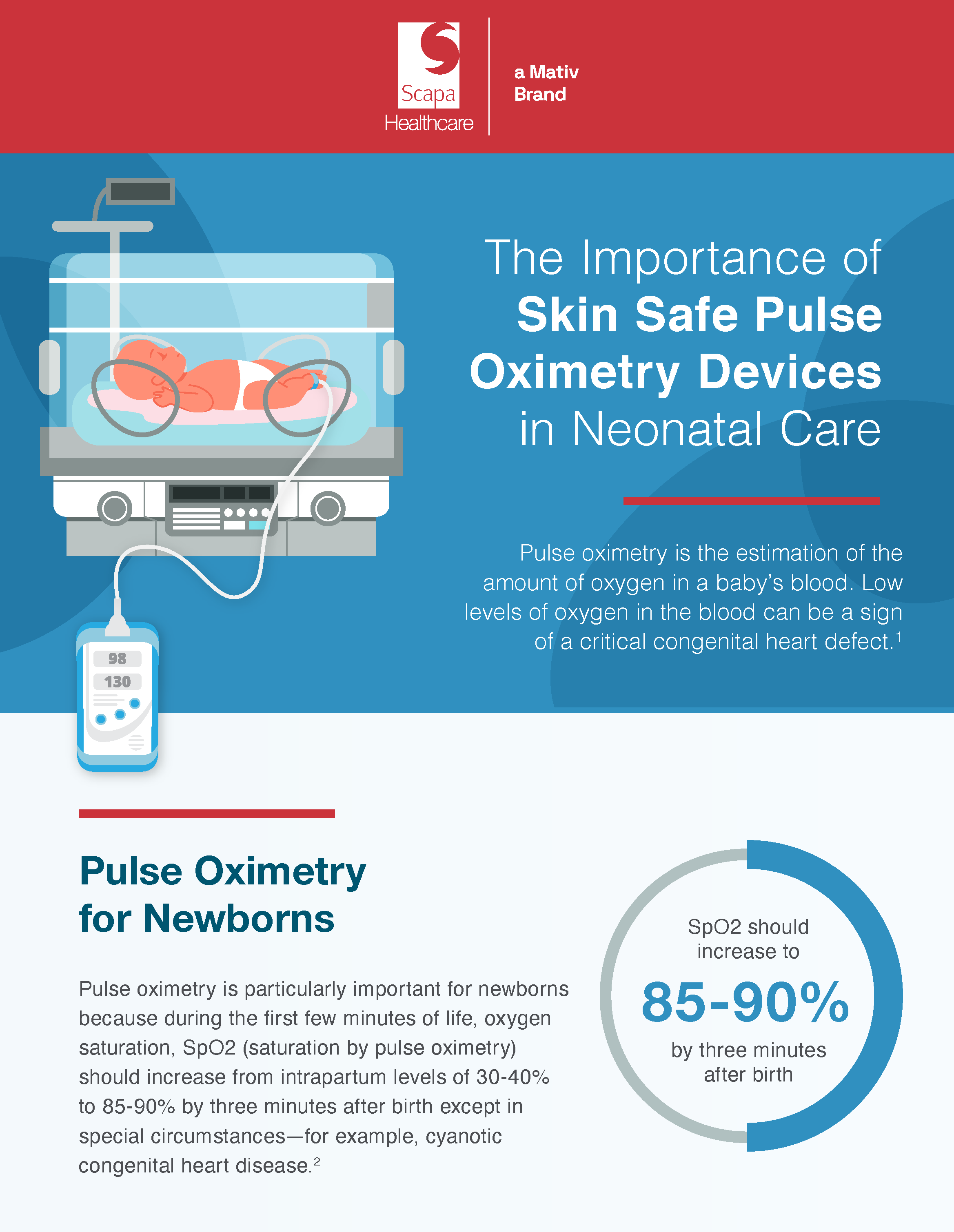 Scapa Healthcare

a Mativ Brand

The Importance of Skin Safe Pulse Oximetry Devices in Neonatal Care

Pulse oximetry is the estimation of the amount of oxygen in a baby's blood. Low levels of oxygen in the blood can be a sign of a critical congenital heart defect.$^1$

98

130

Pulse Oximetry for Newborns

Pulse oximetry is particularly important for newborns because during the first few minutes of life, oxygen saturation, SpO2 (saturation by pulse oximetry) should increase from intrapartum levels of 30-40% to 85-90% by three minutes after birth except in special circumstances—for example, cyanotic congenital heart disease.$^2$

SpO2 should increase to

85-90%

by three minutes after birth